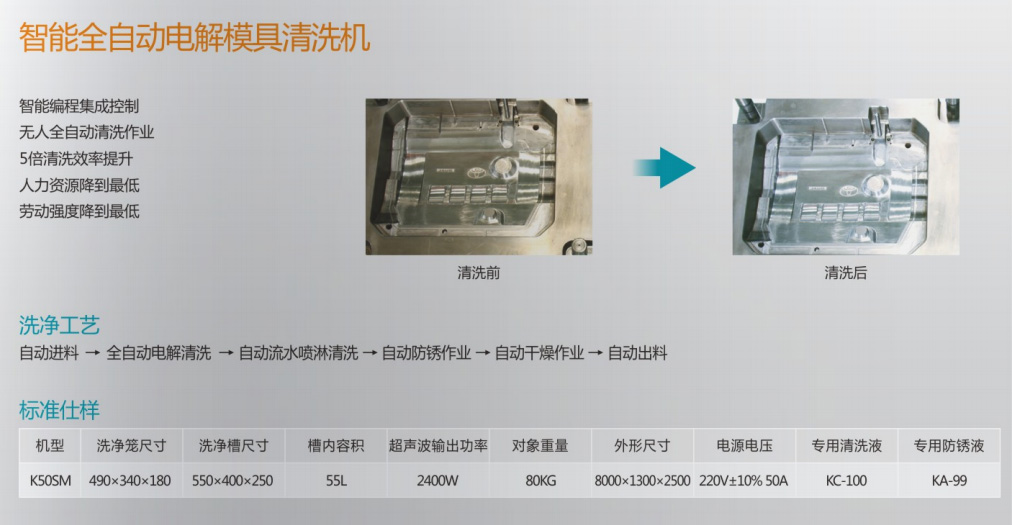 智能全自动电解模具清洗机

智能编程集成控制
无人全自动清洗作业
5倍清洗效率提升
人力资源降到最低
劳动强度降到最低

清洗前

清洗后

洗净工艺

自动进料 → 全自动电解清洗 → 自动流水喷淋清洗 → 自动防锈作业 → 自动干燥作业 → 自动出料

标准仕样

| 机型 | 洗净笼尺寸 | 洗净槽尺寸 | 槽内容积 | 超声波输出功率 | 对象重量 | 外形尺寸 | 电源电压 | 专用清洗液 | 专用防锈液 |
|---|---|---|---|---|---|---|---|---|---|
| K50SM | 490×340×180 | 550×400×250 | 55L | 2400W | 80KG | 8000×1300×2500 | 220V±10% 50A | KC-100 | KA-99 |